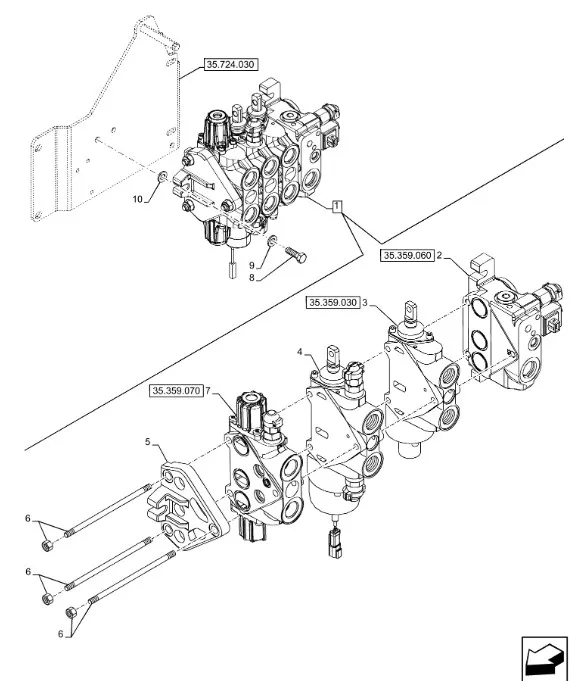 35.724.030

10

1

9

8

35.359.060 2

35.359.030 3

4

35.359.070 7

5

6

6

6